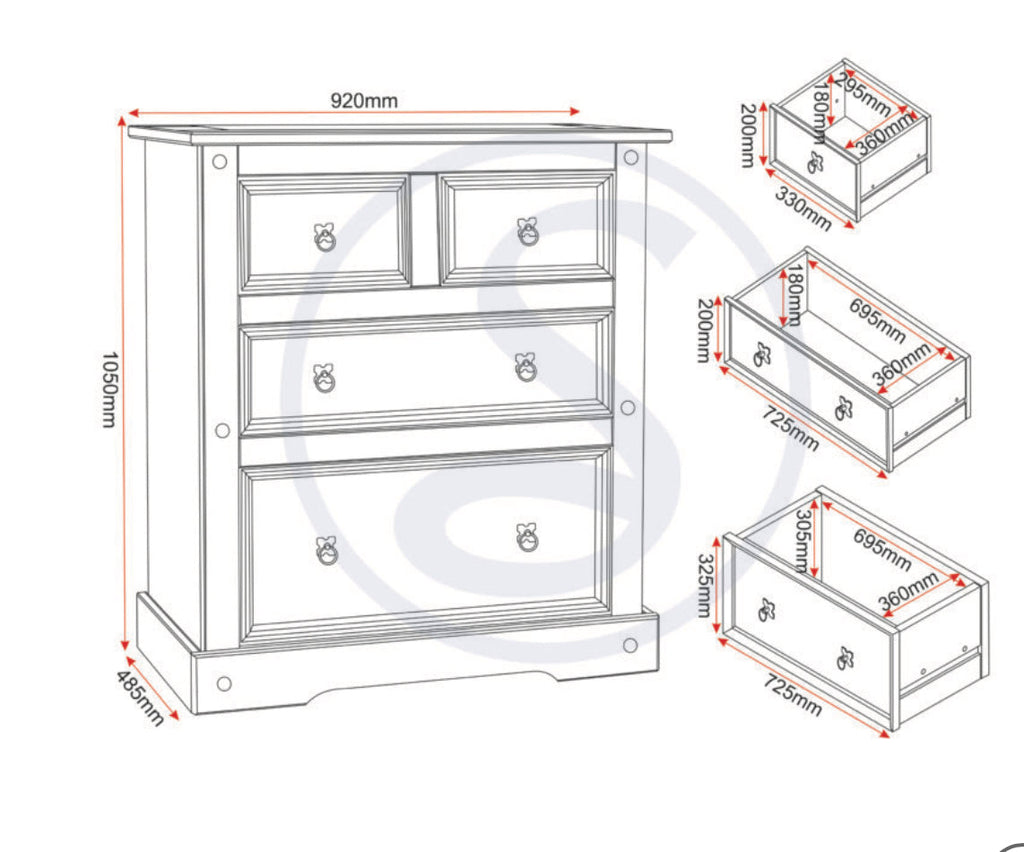 920mm

1050mm

485mm

200mm

180mm

295mm

360mm

330mm

200mm

180mm

695mm

360mm

725mm

325mm

305mm

695mm

360mm

725mm